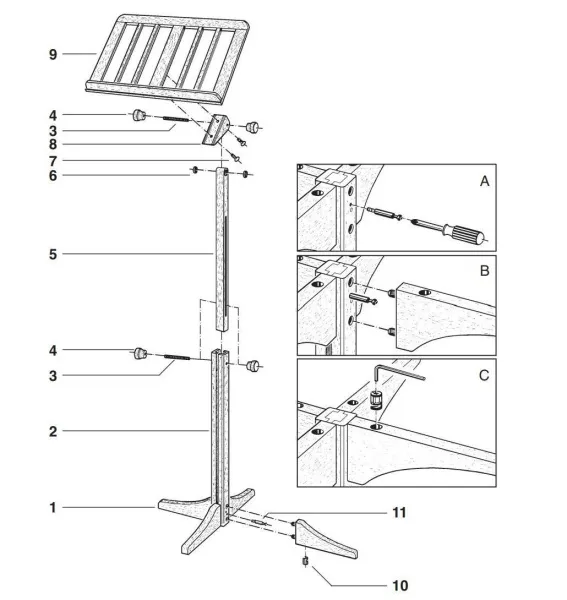 9
4
3
8
7
6
5
4
3
2
1
11
10
A
B
C